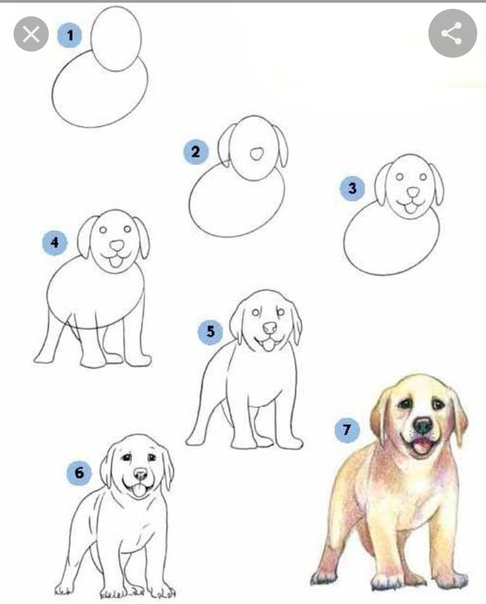 1

2

3

4

5

6

7