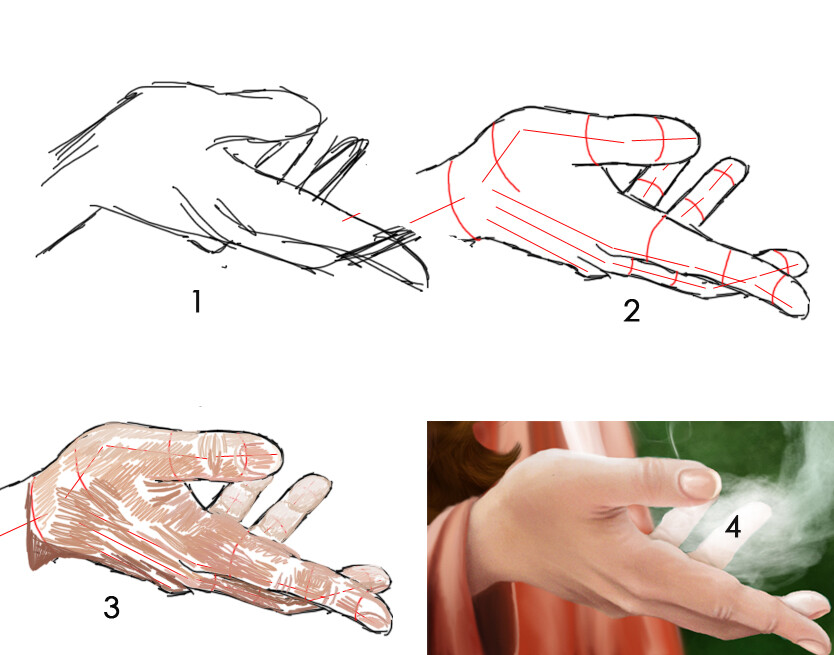 1

2

3

4