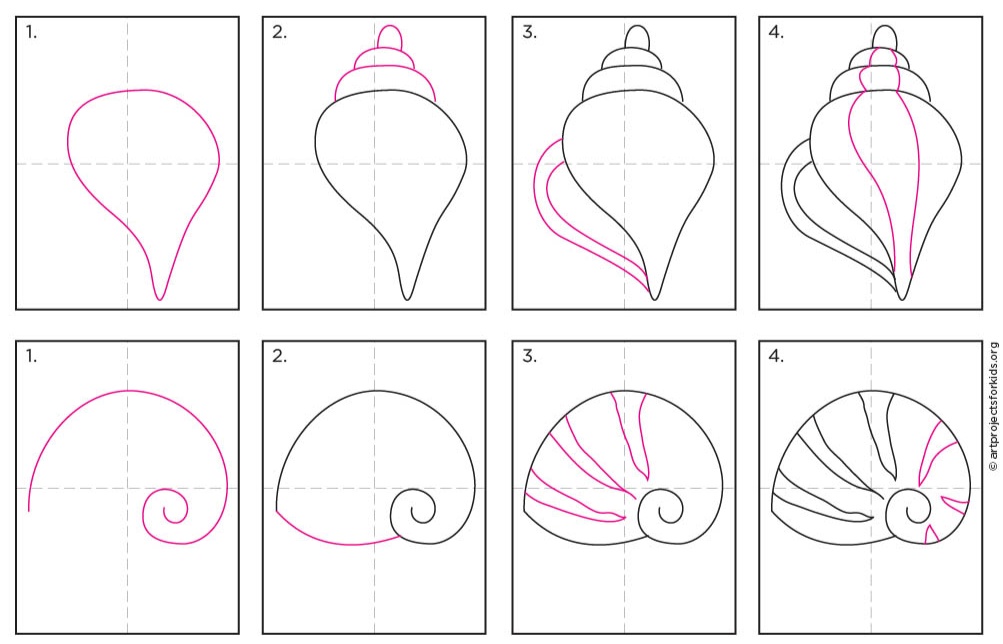 1.

2.

3.

4.

1.

2.

3.

4.

© artprojectsforkids.org