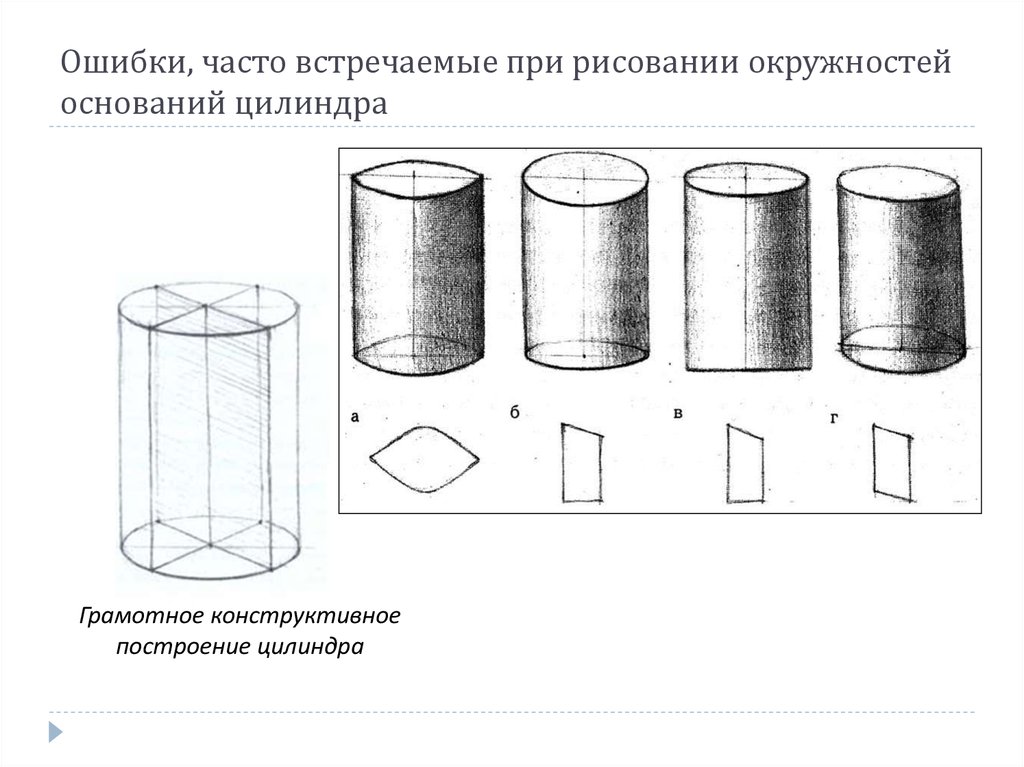 Ошибки, часто встречаемые при рисовании окружностей оснований цилиндра

а

б

в

г

Грамотное конструктивное построение цилиндра