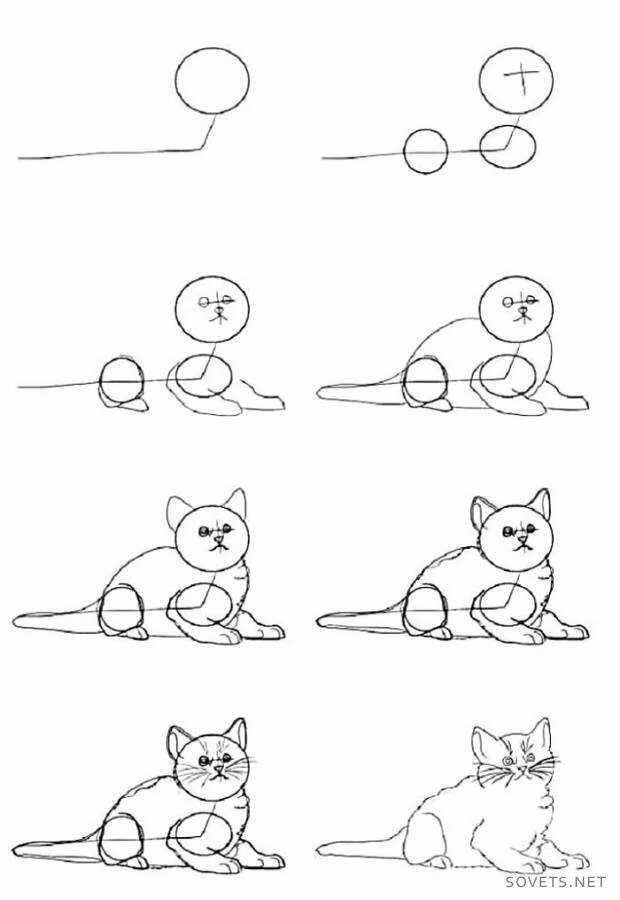 SOVETS.NET