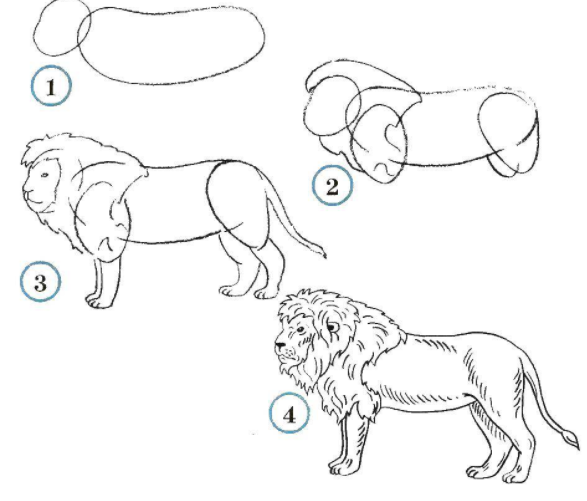 1

2

3

4